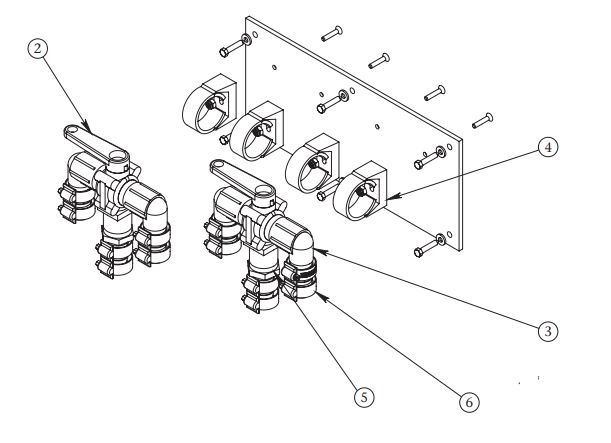 2
4
3
5
6